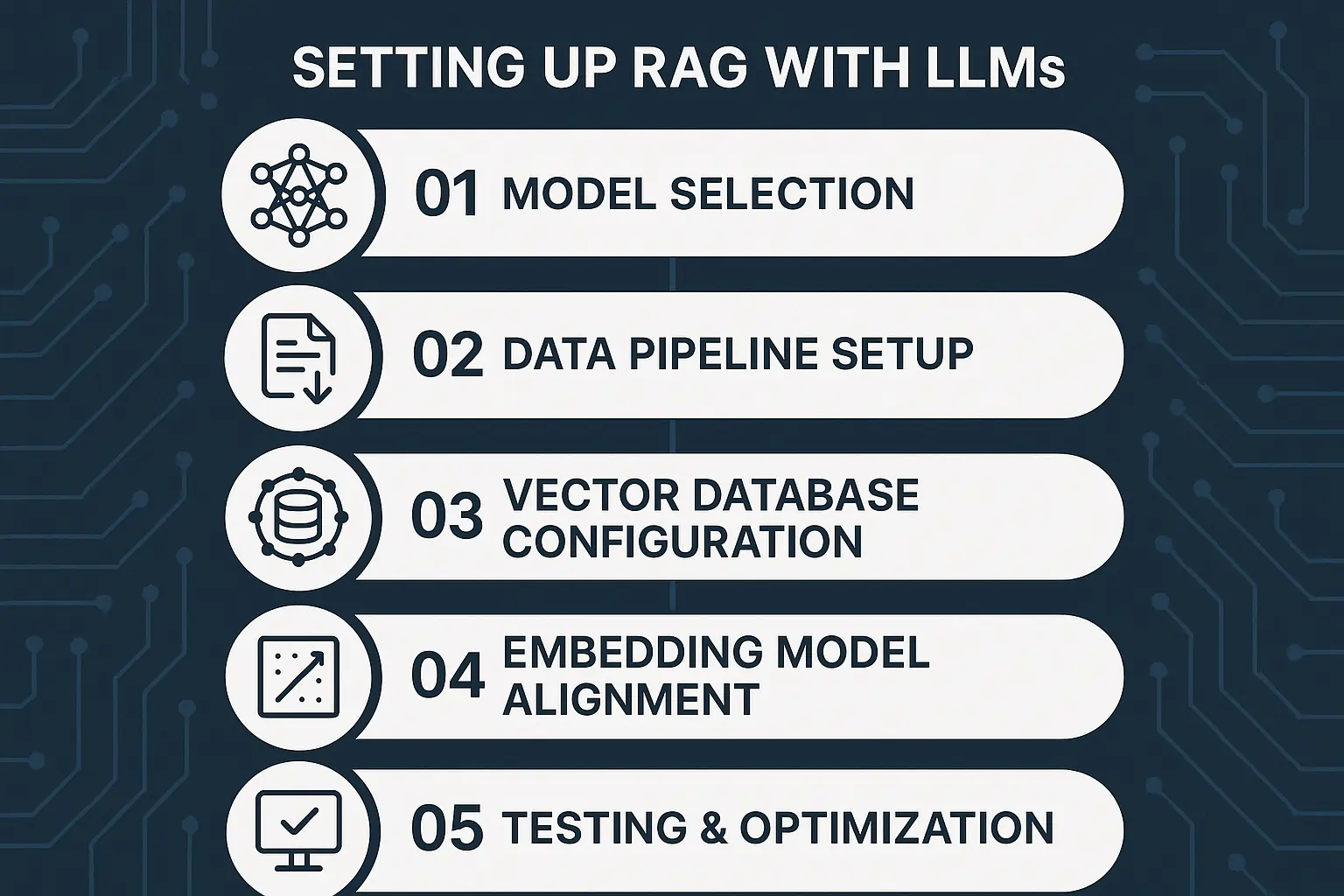 SETTING UP RAG WITH LLMs

01 MODEL SELECTION

02 DATA PIPELINE SETUP

03 VECTOR DATABASE CONFIGURATION

04 EMBEDDING MODEL ALIGNMENT

05 TESTING & OPTIMIZATION